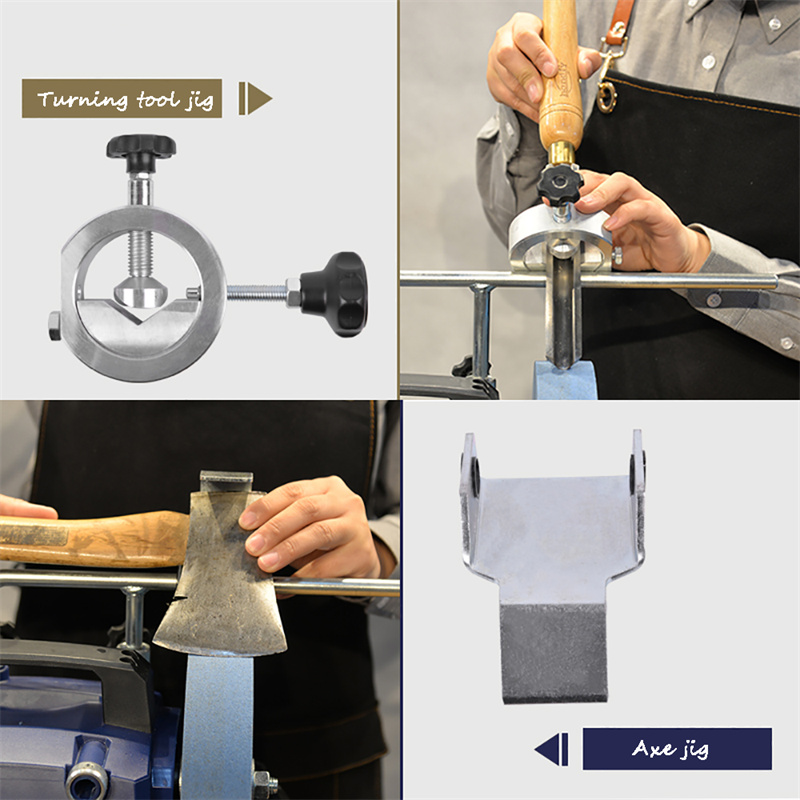 Turning tool jig

Axe jig